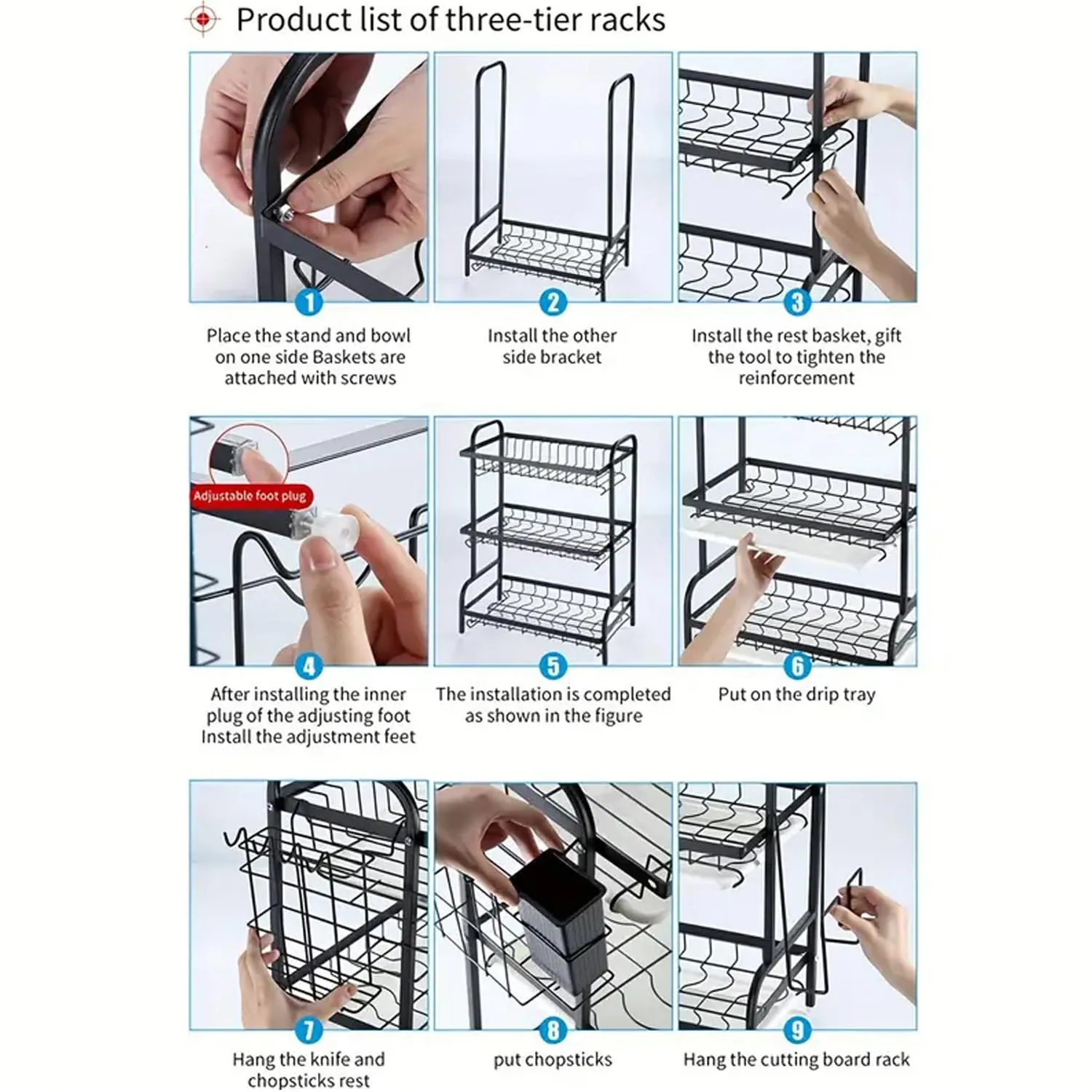 Product list of three-tier racks

1
Place the stand and bowl on one side Baskets are attached with screws

2
Install the other side bracket

3
Install the rest basket, gift the tool to tighten the reinforcement

Adjustable foot plug

4
After installing the inner plug of the adjusting foot Install the adjustment feet

5
The installation is completed as shown in the figure

6
Put on the drip tray

7
Hang the knife and chopsticks rest

8
put chopsticks

9
Hang the cutting board rack